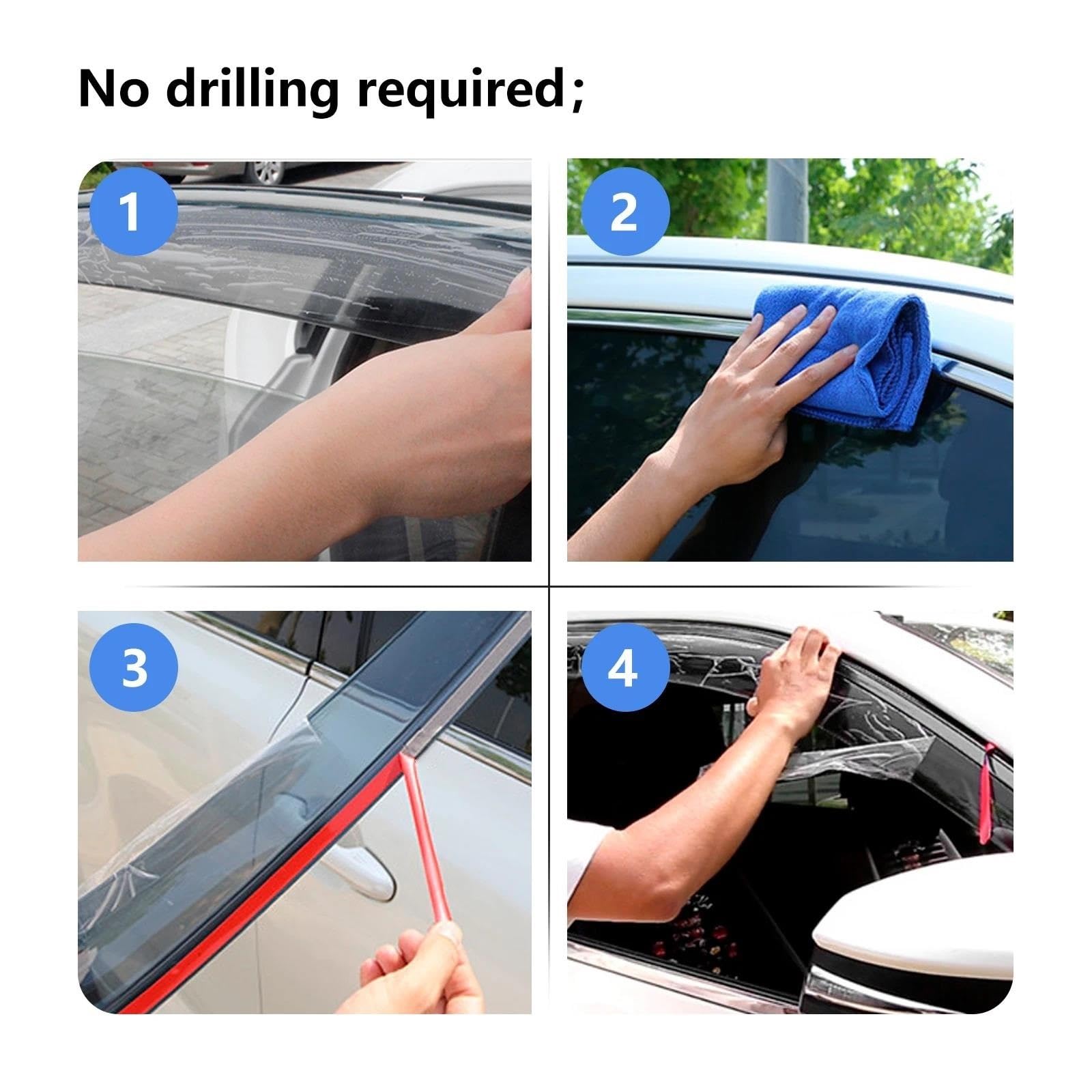 No drilling required;

1

2

3

4